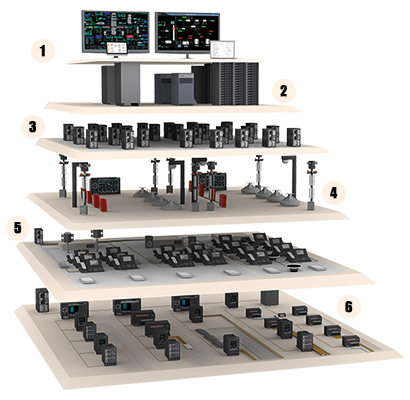 1
2
3
4
5
6